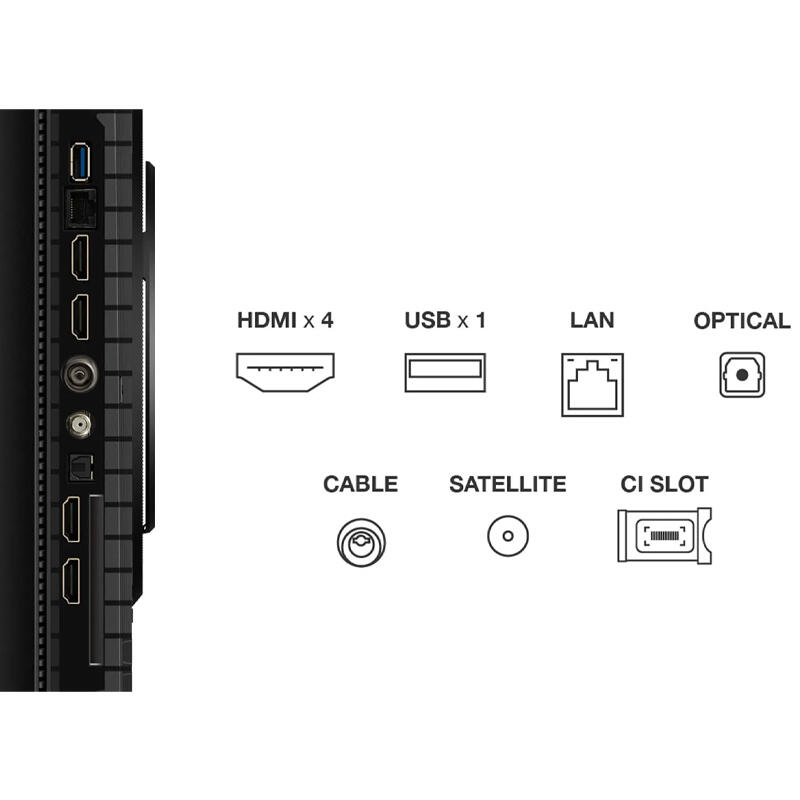 HDMI x 4
USB x 1
LAN
OPTICAL

CABLE
SATELLITE
CI SLOT